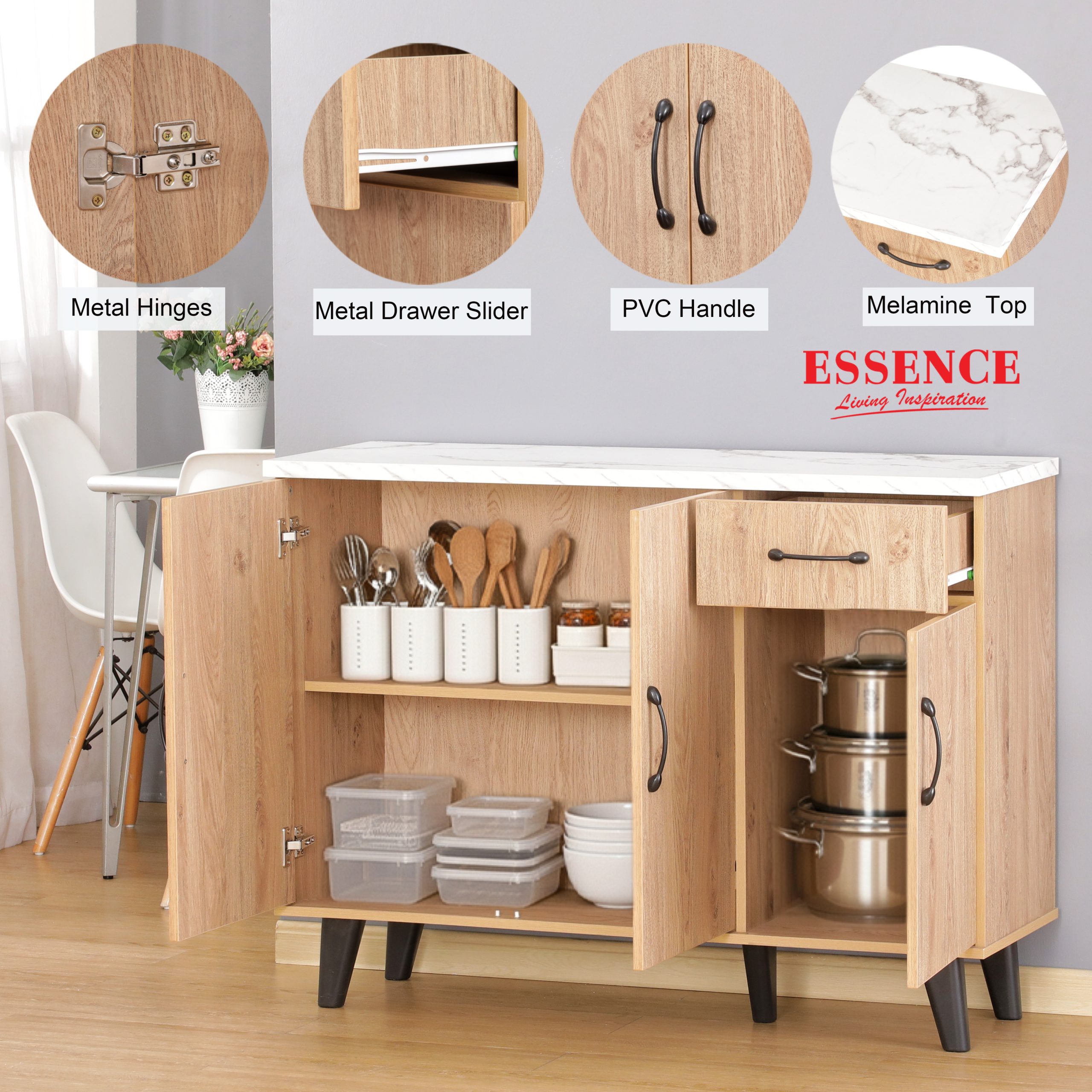 Metal Hinges

Metal Drawer Slider

PVC Handle

Melamine Top

ESSENCE
Living Inspiration